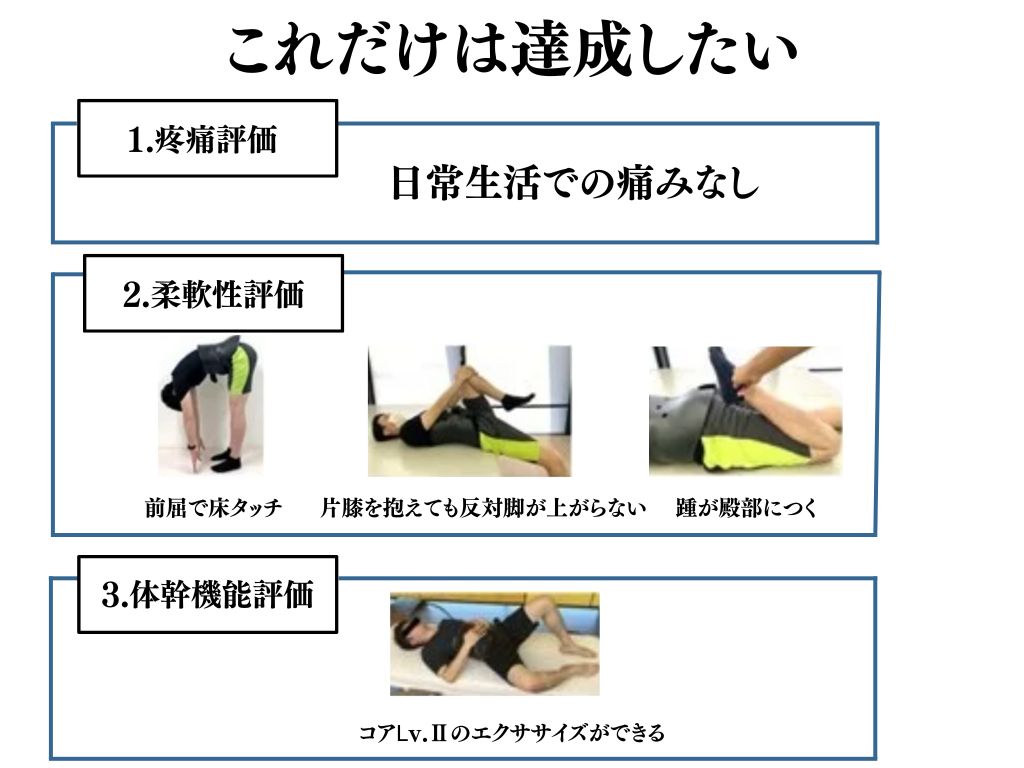 これだけは達成したい

1.疼痛評価

日常生活での痛みなし

2.柔軟性評価

前屈で床タッチ

片膝を抱えても反対脚が上がらない

踵が殿部につく

3.体幹機能評価

コアLv.Ⅱのエクササイズができる