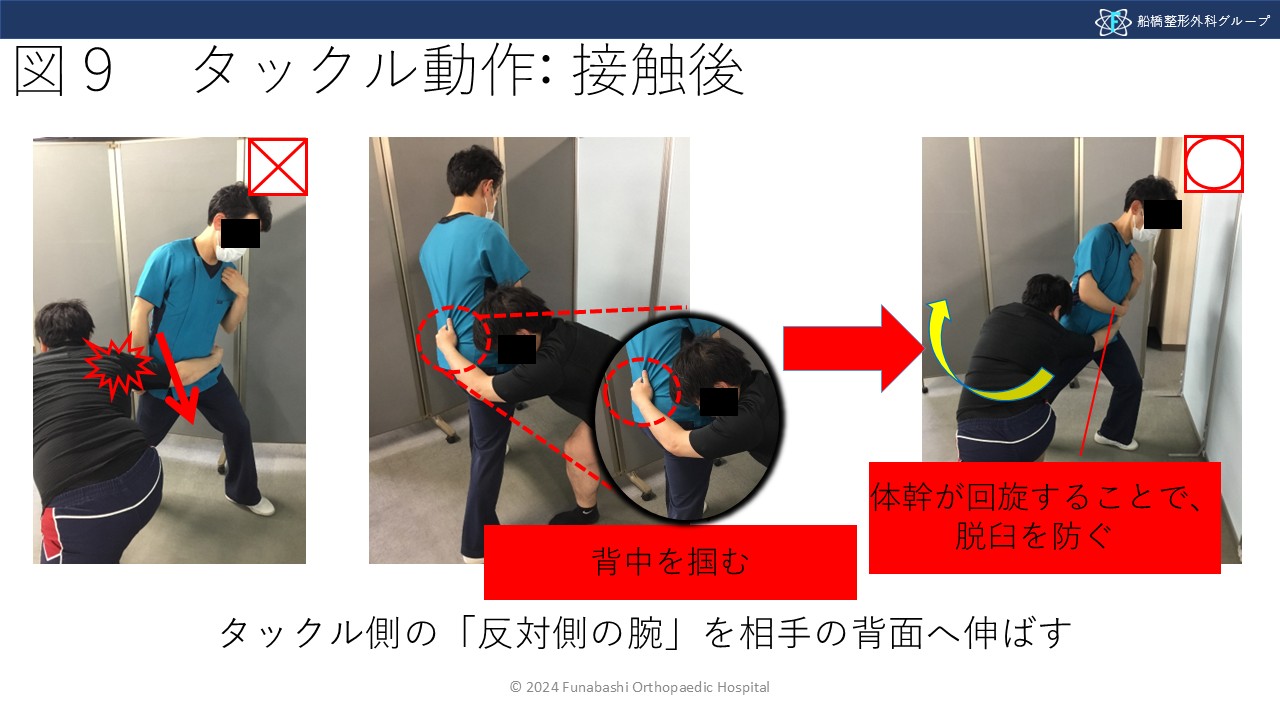 船橋整形外科グループ

図９　タックル動作: 接触後

背中を掴む

体幹が回旋することで、脱臼を防ぐ

タックル側の「反対側の腕」を相手の背面へ伸ばす

© 2024 Funabashi Orthopaedic Hospital